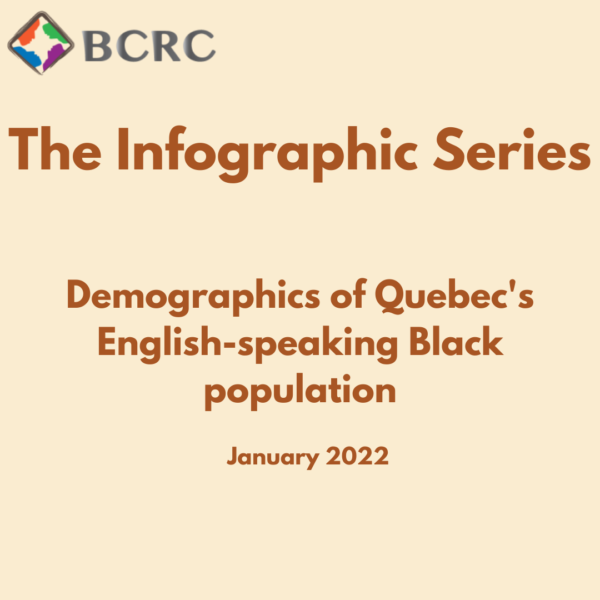 BCRC

The Infographic Series

Demographics of Quebec's English-speaking Black population

January 2022